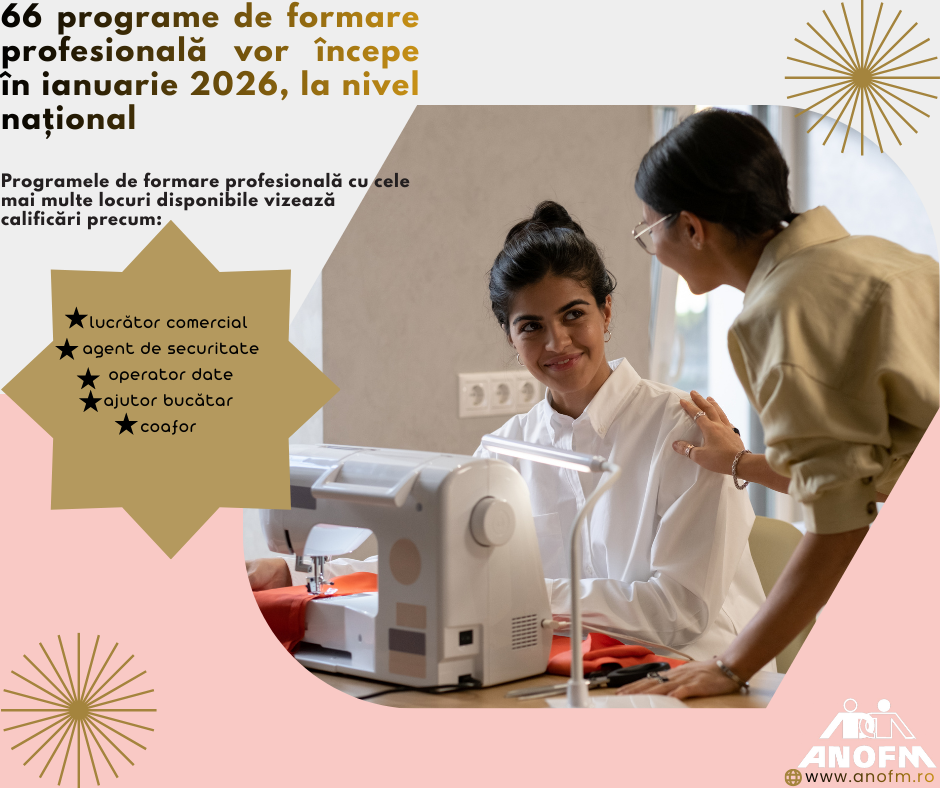 66 programe de formare profesională vor începe în ianuarie 2026, la nivel național

Programele de formare profesională cu cele mai multe locuri disponibile vizează calificări precum:

★lucrător comercial
★agent de securitate
★operator date
★ajutor bucătar
★coafor

ANOFM
www.anofm.ro